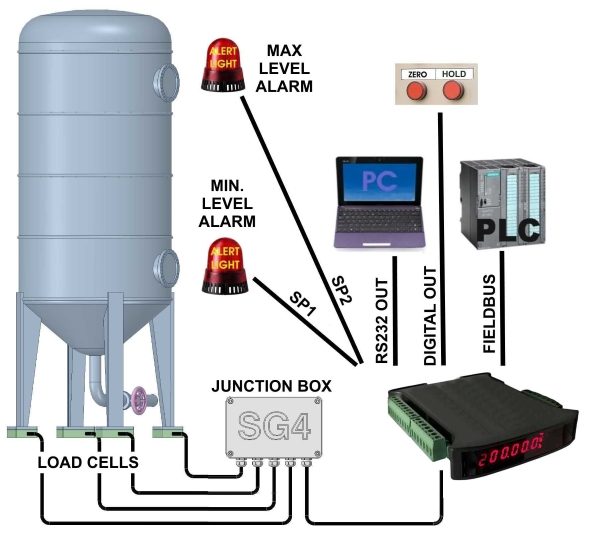 ALERT LIGHT

MAX LEVEL ALARM

ZERO HOLD

PC

PLC

MIN. LEVEL ALARM

ALERT LIGHT

SP1

SP2

RS232 OUT

DIGITAL OUT

FIELDBUS

JUNCTION BOX

SG4

LOAD CELLS

200000